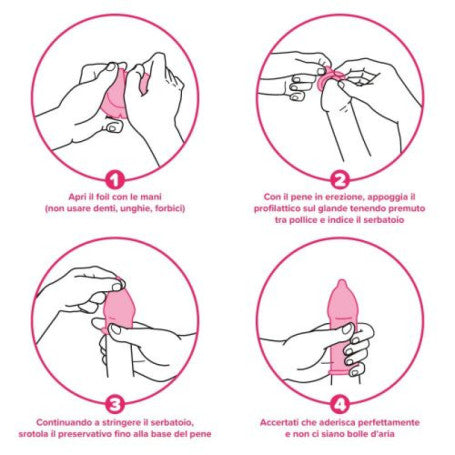 1

Apri il foil con le mani (non usare denti, unghie, forbici)

2

Con il pene in erezione, appoggia il profilattico sul glande tenendo premuto tra pollice e indice il serbatoio

3

Continuando a stringere il serbatoio, srotola il preservativo fino alla base del pene

4

Accertati che aderisca perfettamente e non ci siano bolle d'aria